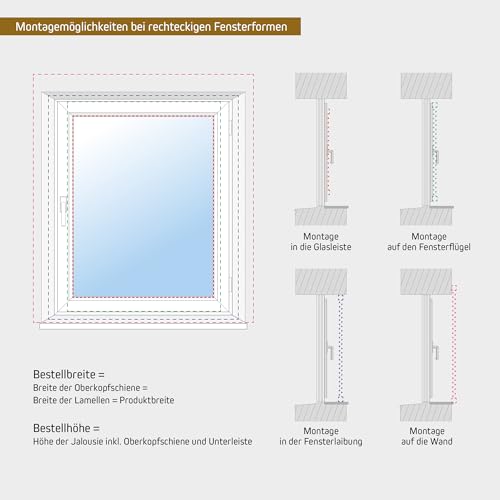 Montagemöglichkeiten bei rechteckigen Fensterformen

Montage
in die Glasleiste

Montage
auf den Fensterflügel

Montage
in der Fensterlaibung

Montage
auf die Wand

Bestellbreite =
Breite der Oberkopfschiene =
Breite der Lamellen = Produktbreite

Bestellhöhe =
Höhe der Jalousie inkl. Oberkopfschiene und Unterleiste